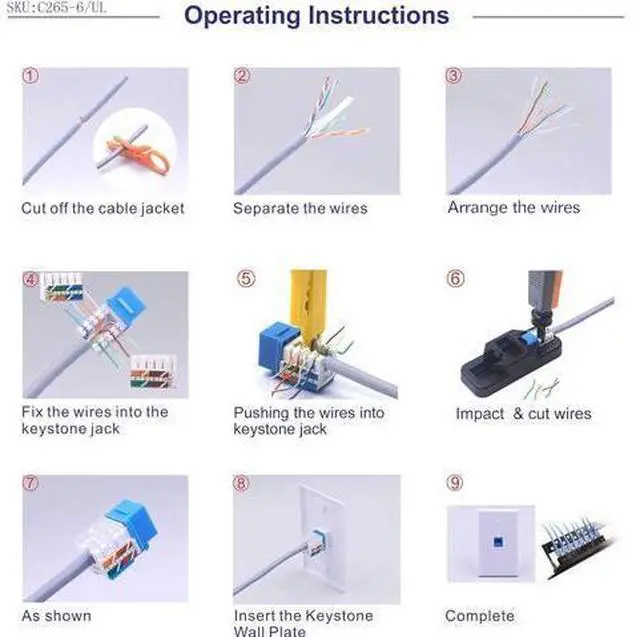 SKU:C265-6/UL

Operating Instructions

①
Cut off the cable jacket

②
Separate the wires

③
Arrange the wires

④
Fix the wires into the keystone jack

⑤
Pushing the wires into keystone jack

⑥
Impact & cut wires

⑦
As shown

⑧
Insert the Keystone Wall Plate

⑨
Complete