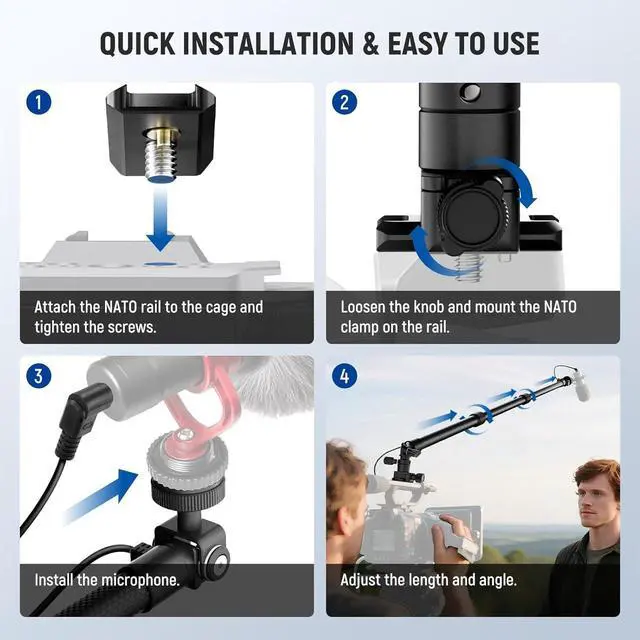 QUICK INSTALLATION & EASY TO USE

1

Attach the NATO rail to the cage and tighten the screws.

2

Loosen the knob and mount the NATO clamp on the rail.

3

Install the microphone.

4

Adjust the length and angle.