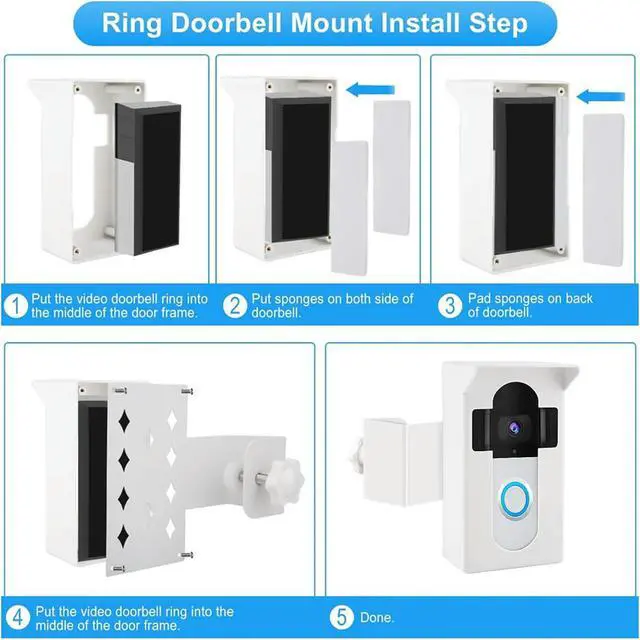 Ring Doorbell Mount Install Step

1 Put the video doorbell ring into the middle of the door frame.

2 Put sponges on both side of doorbell.

3 Pad sponges on back of doorbell.

4 Put the video doorbell ring into the middle of the door frame.

5 Done.