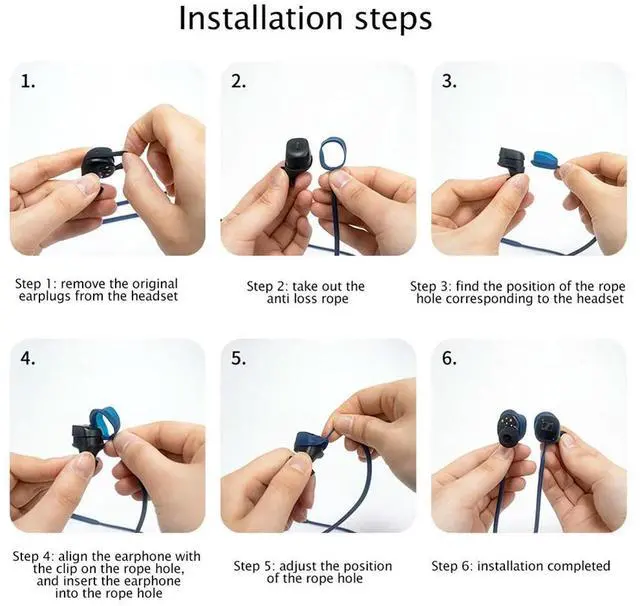 Installation steps

1.

Step 1: remove the original earplugs from the headset

2.

Step 2: take out the anti loss rope

3.

Step 3: find the position of the rope hole corresponding to the headset

4.

Step 4: align the earphone with the clip on the rope hole, and insert the earphone into the rope hole

5.

Step 5: adjust the position of the rope hole

6.

Step 6: installation completed