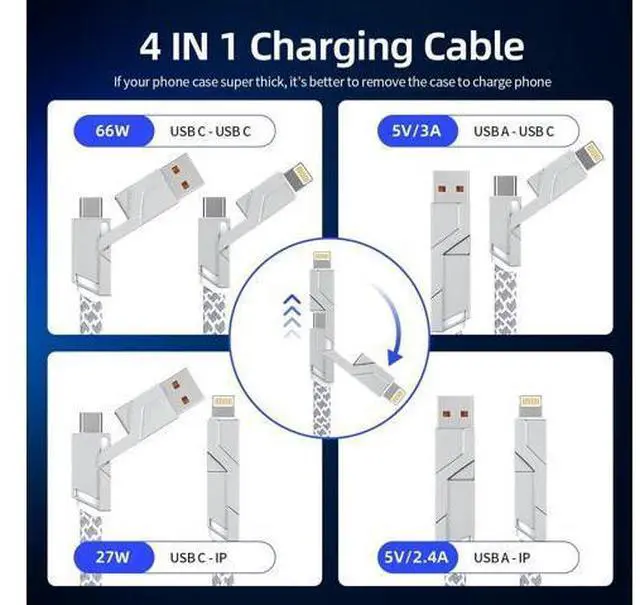 4 IN 1 Charging Cable

If your phone case super thick, it's better to remove the case to charge phone

66W USB C - USB C

5V/3A USB A - USB C

27W USB C - IP

5V/2.4A USB A - IP