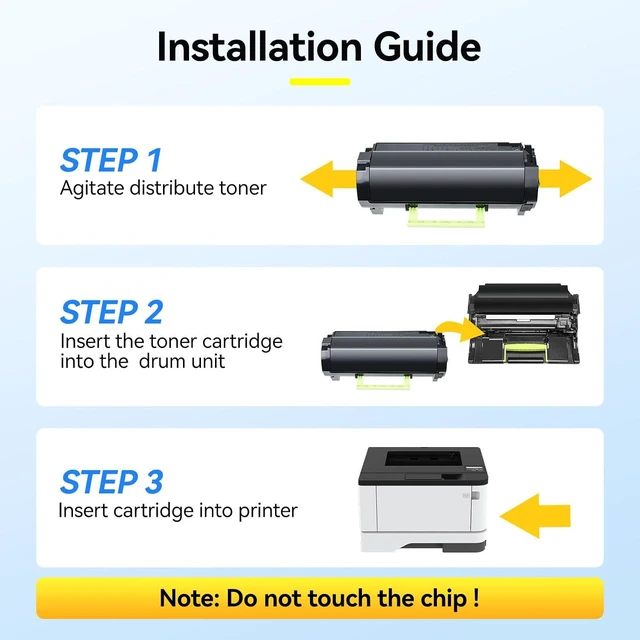 Installation Guide

STEP 1
Agitate distribute toner

STEP 2
Insert the toner cartridge into the drum unit

STEP 3
Insert cartridge into printer

Note: Do not touch the chip !