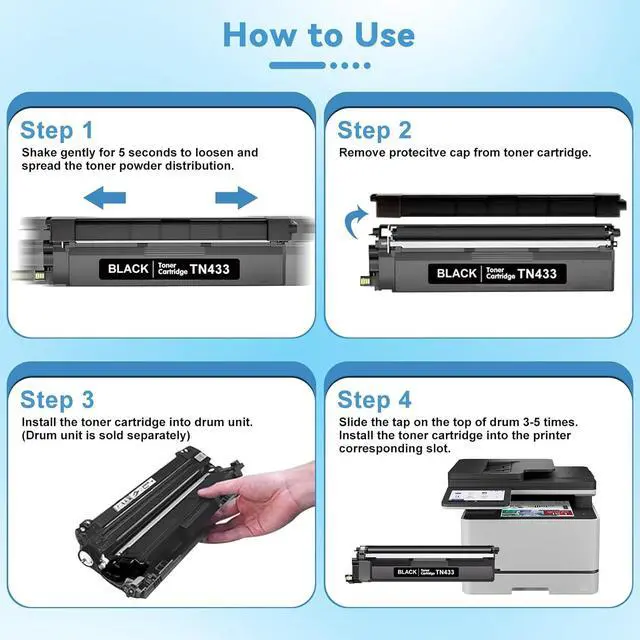 How to Use

Step 1

Shake gently for 5 seconds to loosen and spread the toner powder distribution.

BLACK Toner Cartridge TN433

Step 2

Remove protecitve cap from toner cartridge.

BLACK Toner Cartridge TN433

Step 3

Install the toner cartridge into drum unit. (Drum unit is sold separately)

Step 4

Slide the tap on the top of drum 3-5 times. Install the toner cartridge into the printer corresponding slot.

BLACK Toner Cartridge TN433