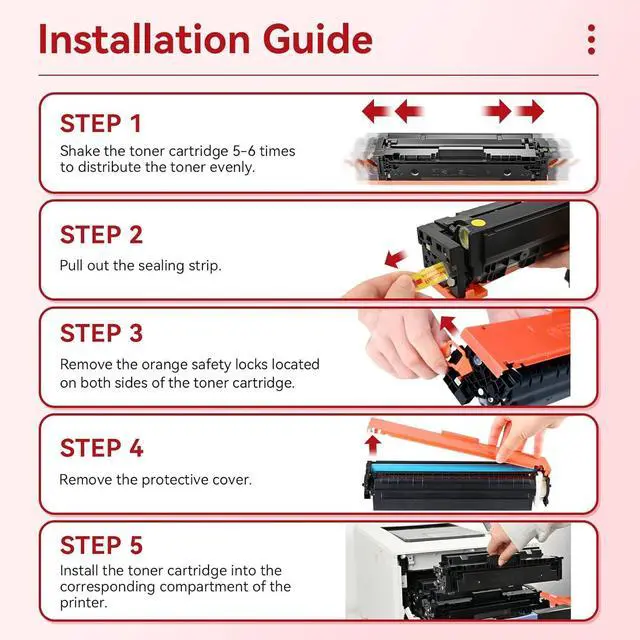 Installation Guide

STEP 1

Shake the toner cartridge 5-6 times to distribute the toner evenly.

STEP 2

Pull out the sealing strip.

STEP 3

Remove the orange safety locks located on both sides of the toner cartridge.

STEP 4

Remove the protective cover.

STEP 5

Install the toner cartridge into the corresponding compartment of the printer.