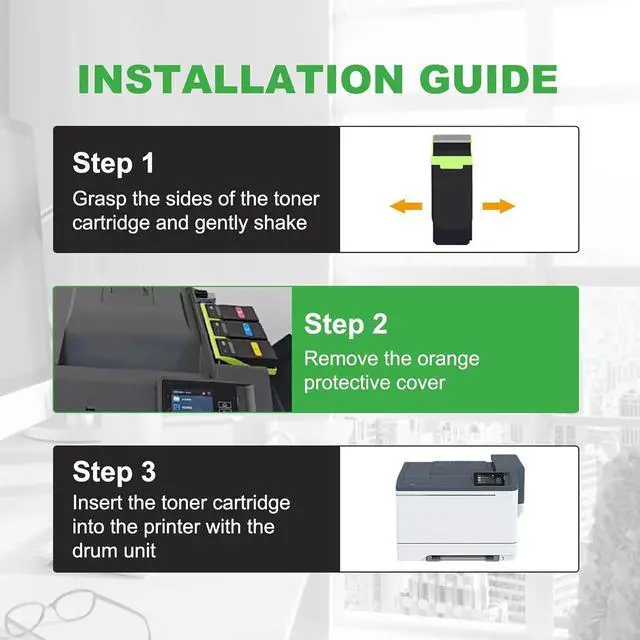 INSTALLATION GUIDE

Step 1

Grasp the sides of the toner cartridge and gently shake

Step 2

Remove the orange protective cover

Step 3

Insert the toner cartridge into the printer with the drum unit