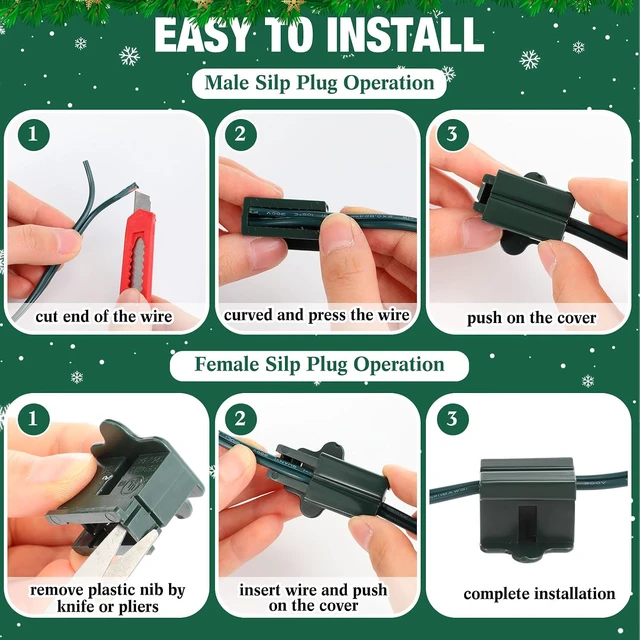 EASY TO INSTALL

Male Silp Plug Operation

1
cut end of the wire

2
curved and press the wire

3
push on the cover

Female Silp Plug Operation

1
remove plastic nib by knife or pliers

2
insert wire and push on the cover

3
complete installation