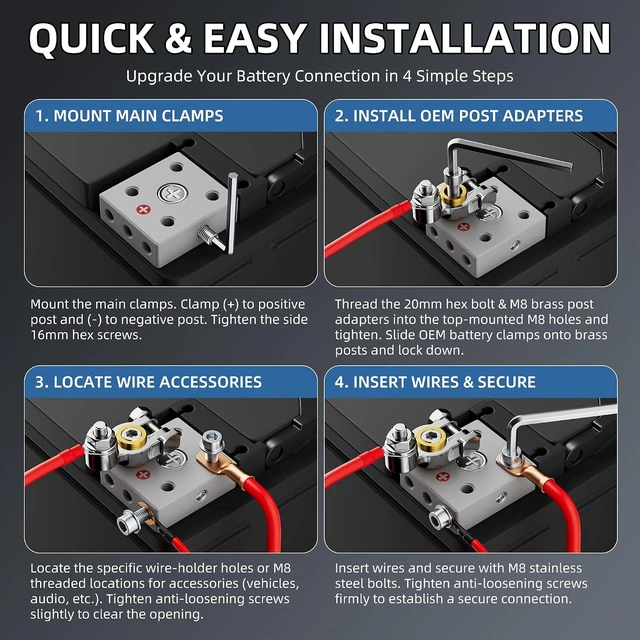 QUICK & EASY INSTALLATION

Upgrade Your Battery Connection in 4 Simple Steps

1. MOUNT MAIN CLAMPS

Mount the main clamps. Clamp (+) to positive post and (-) to negative post. Tighten the side 16mm hex screws.

2. INSTALL OEM POST ADAPTERS

Thread the 20mm hex bolt & M8 brass post adapters into the top-mounted M8 holes and tighten. Slide OEM battery clamps onto brass posts and lock down.

3. LOCATE WIRE ACCESSORIES

Locate the specific wire-holder holes or M8 threaded locations for accessories (vehicles, audio, etc.). Tighten anti-loosening screws slightly to clear the opening.

4. INSERT WIRES & SECURE

Insert wires and secure with M8 stainless steel bolts. Tighten anti-loosening screws firmly to establish a secure connection.