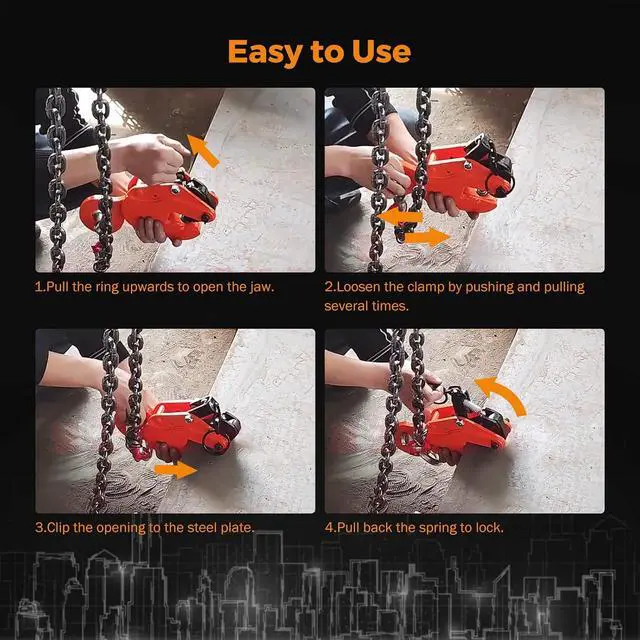 Easy to Use

1.Pull the ring upwards to open the jaw.

2.Loosen the clamp by pushing and pulling several times.

3.Clip the opening to the steel plate.

4.Pull back the spring to lock.