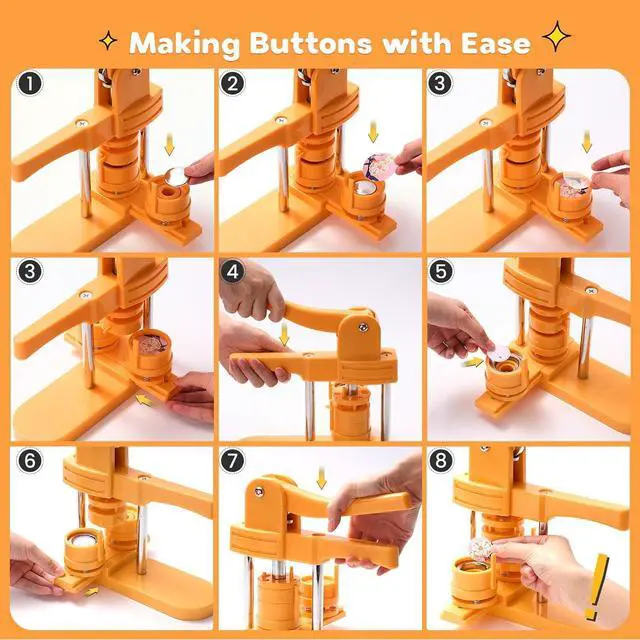 Making Buttons with Ease

1

2

3

3

4

5

6

7

8