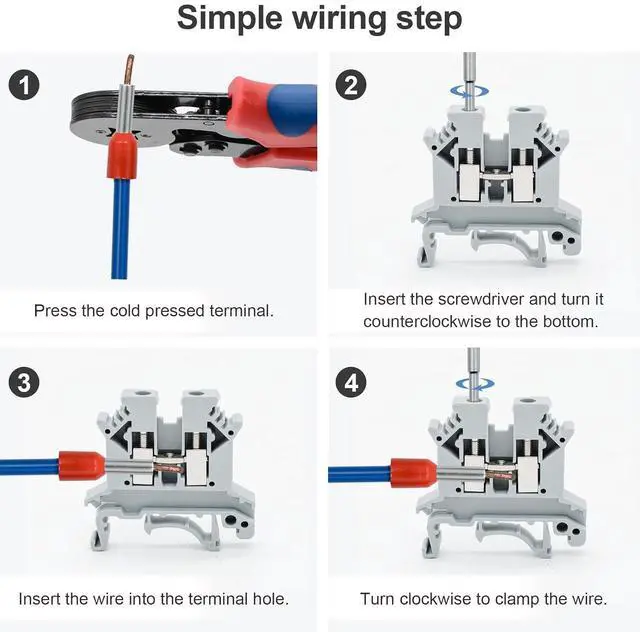 Simple wiring step

1

Press the cold pressed terminal.

2

Insert the screwdriver and turn it counterclockwise to the bottom.

3

Insert the wire into the terminal hole.

4

Turn clockwise to clamp the wire.