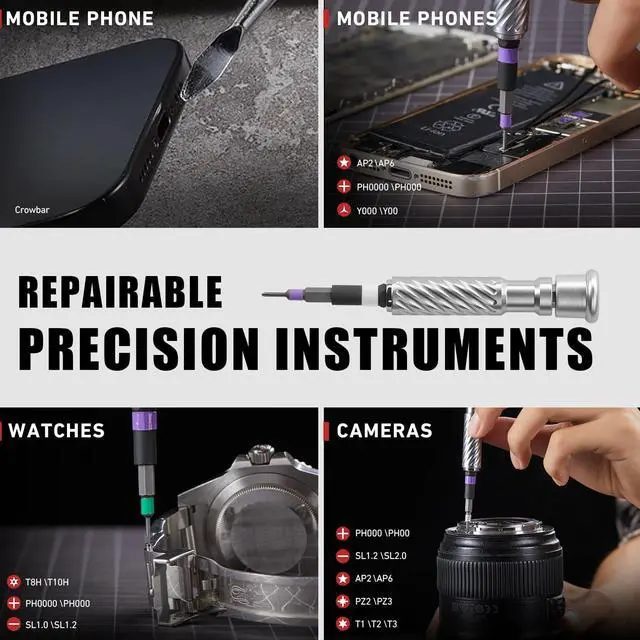 MOBILE PHONE

Crowbar

MOBILE PHONES

AP2 \AP6

PH0000 \PH000

Y000 \Y00

REPAIRABLE
PRECISION INSTRUMENTS

WATCHES

T8H \T10H

PH0000 \PH000

SL1.0 \SL1.2

CAMERAS

PH000 \PH00

SL1.2 \SL2.0

AP2 \AP6

PZ2 \PZ3

T1 \T2 \T3