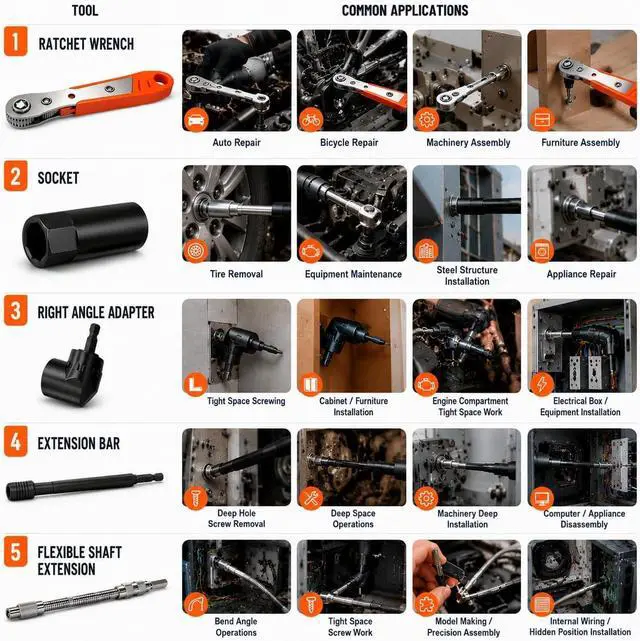 TOOL

COMMON APPLICATIONS

1 RATCHET WRENCH

Auto Repair

Bicycle Repair

Machinery Assembly

Furniture Assembly

2 SOCKET

Tire Removal

Equipment Maintenance

Steel Structure Installation

Appliance Repair

3 RIGHT ANGLE ADAPTER

Tight Space Screwing

Cabinet / Furniture Installation

Engine Compartment Tight Space Work

Electrical Box / Equipment Installation

4 EXTENSION BAR

Deep Hole Screw Removal

Deep Space Operations

Machinery Deep Installation

Computer / Appliance Disassembly

5 FLEXIBLE SHAFT EXTENSION

Bend Angle Operations

Tight Space Screw Work

Model Making / Precision Assembly

Internal Wiring / Hidden Position Installation