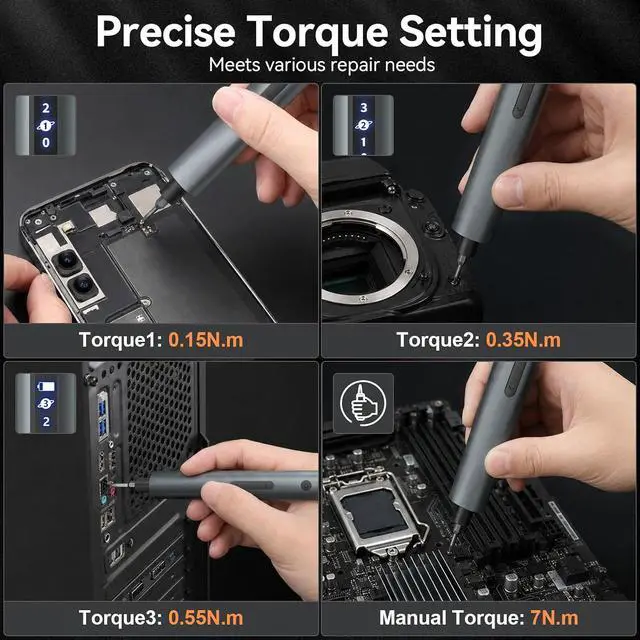 Precise Torque Setting

Meets various repair needs

2
1
0

Torque1: 0.15N.m

3
2
1

Torque2: 0.35N.m

3
2

Torque3: 0.55N.m

Manual Torque: 7N.m