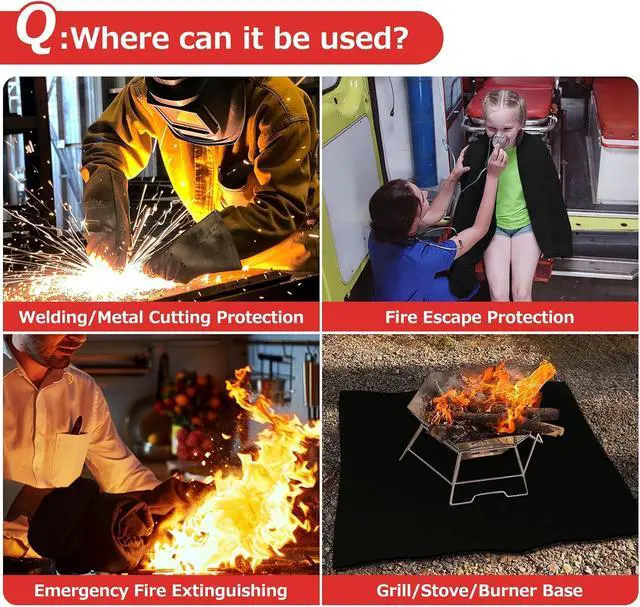 Q:Where can it be used?

Welding/Metal Cutting Protection

Fire Escape Protection

Emergency Fire Extinguishing

Grill/Stove/Burner Base