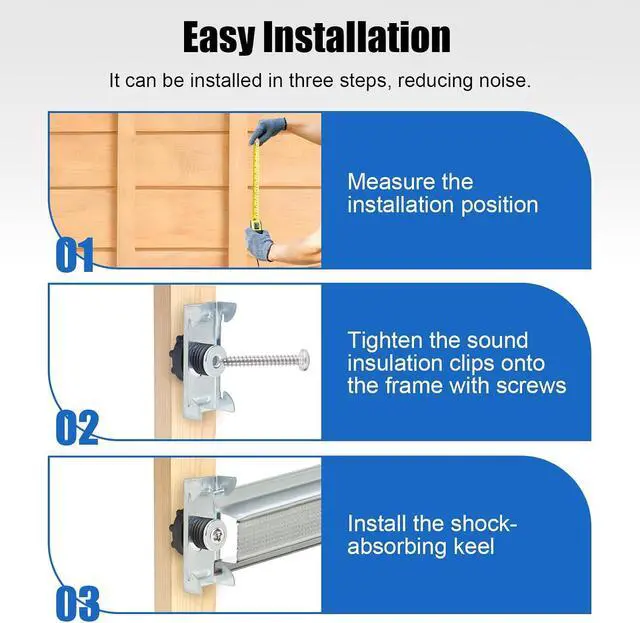 Easy Installation

It can be installed in three steps, reducing noise.

01

Measure the installation position

02

Tighten the sound insulation clips onto the frame with screws

03

Install the shock-absorbing keel