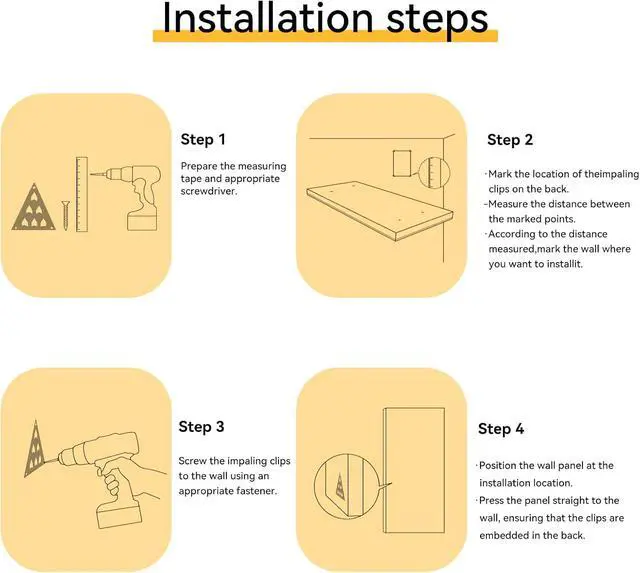 Installation steps

Step 1

Prepare the measuring tape and appropriate screwdriver.

Step 2

·Mark the location of theimpaling clips on the back.
-Measure the distance between the marked points.
·According to the distance measured,mark the wall where you want to installit.

Step 3

Screw the impaling clips to the wall using an appropriate fastener.

Step 4

·Position the wall panel at the installation location.
·Press the panel straight to the wall, ensuring that the clips are embedded in the back.