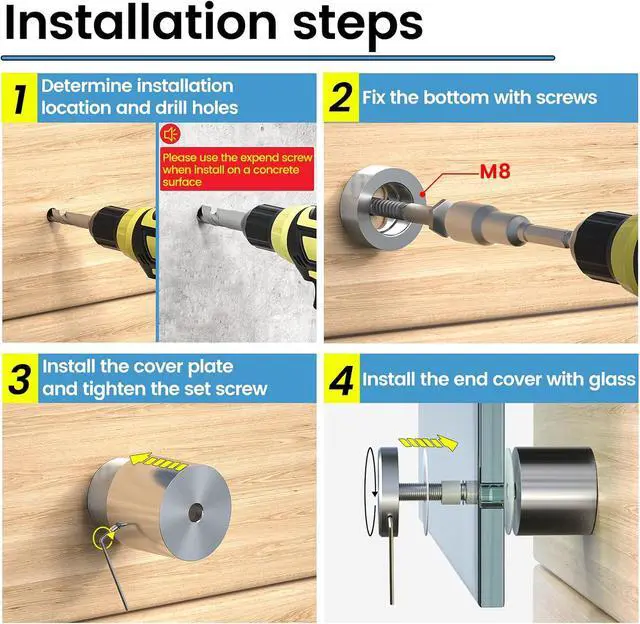 Installation steps

1 Determine installation location and drill holes

Please use the expend screw when install on a concrete surface

2 Fix the bottom with screws

M8

3 Install the cover plate and tighten the set screw

4 Install the end cover with glass