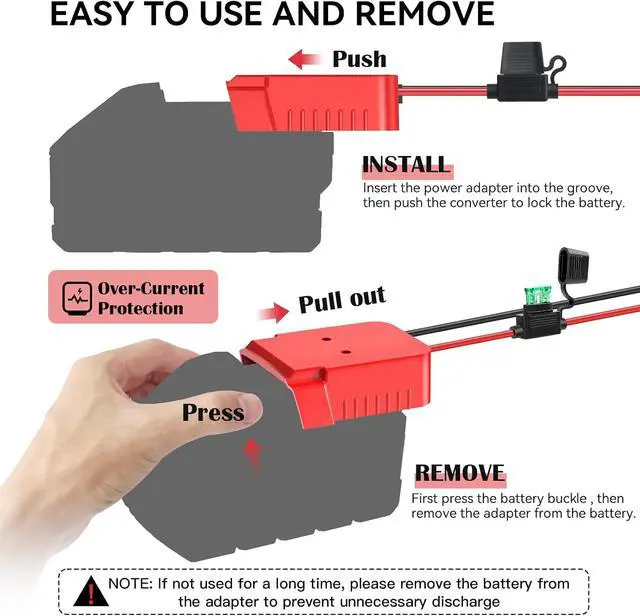 EASY TO USE AND REMOVE

Push

INSTALL
Insert the power adapter into the groove, then push the converter to lock the battery.

Over-Current Protection

Pull out

Press

REMOVE
First press the battery buckle , then remove the adapter from the battery.

NOTE: If not used for a long time, please remove the battery from the adapter to prevent unnecessary discharge