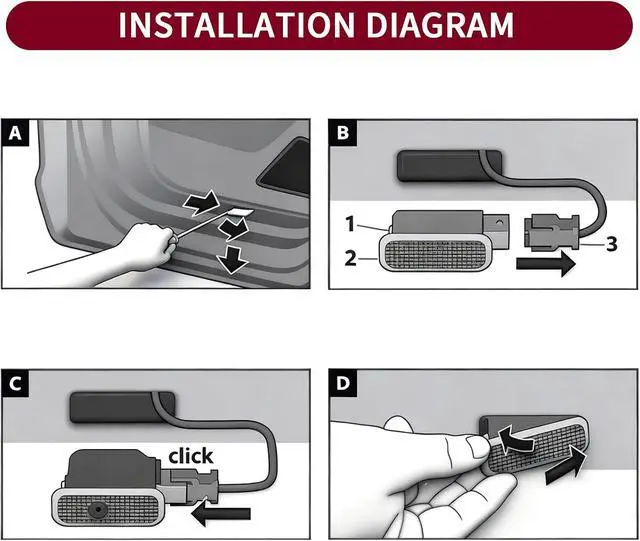 INSTALLATION DIAGRAM

A

B

1

2

3

C

click

D