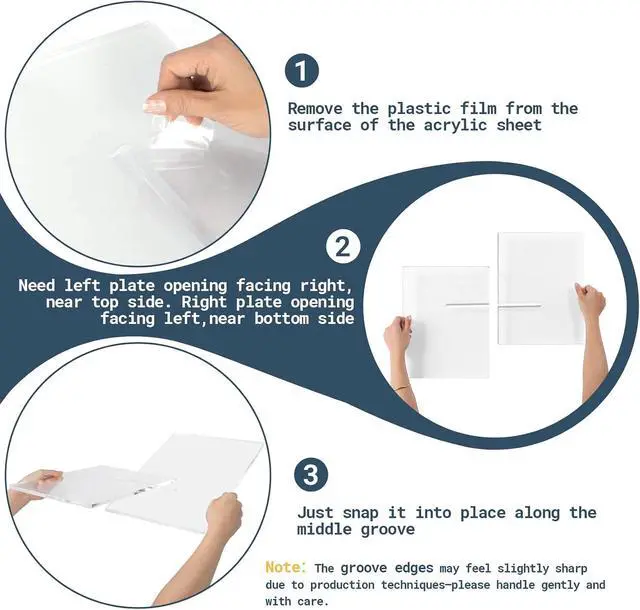 1

Remove the plastic film from the surface of the acrylic sheet

2

Need left plate opening facing right, near top side. Right plate opening facing left,near bottom side

3

Just snap it into place along the middle groove

Note: The groove edges may feel slightly sharp due to production techniques—please handle gently and with care.