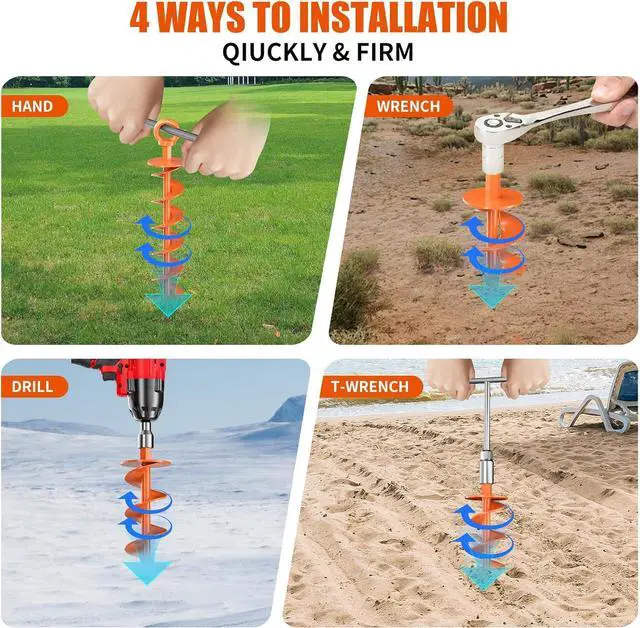 4 WAYS TO INSTALLATION
QIUCKLY & FIRM

HAND

WRENCH

DRILL

T-WRENCH