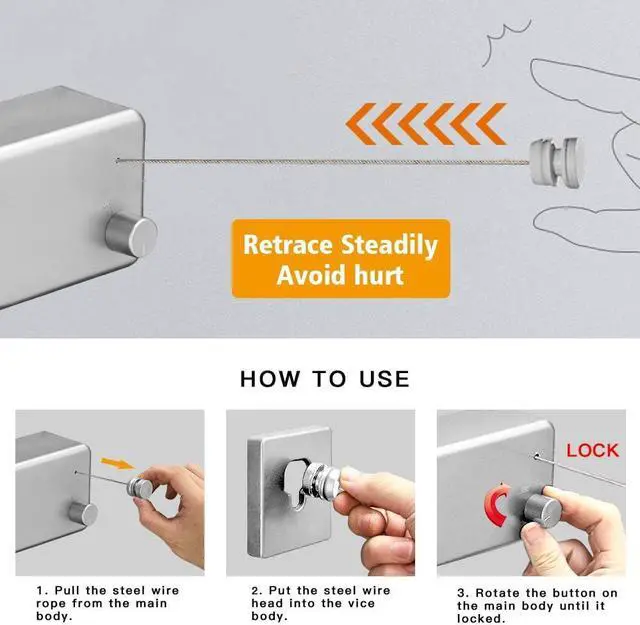 Retrace Steadily
Avoid hurt

HOW TO USE

LOCK

1. Pull the steel wire rope from the main body.

2. Put the steel wire head into the vice body.

3. Rotate the button on the main body until it locked.