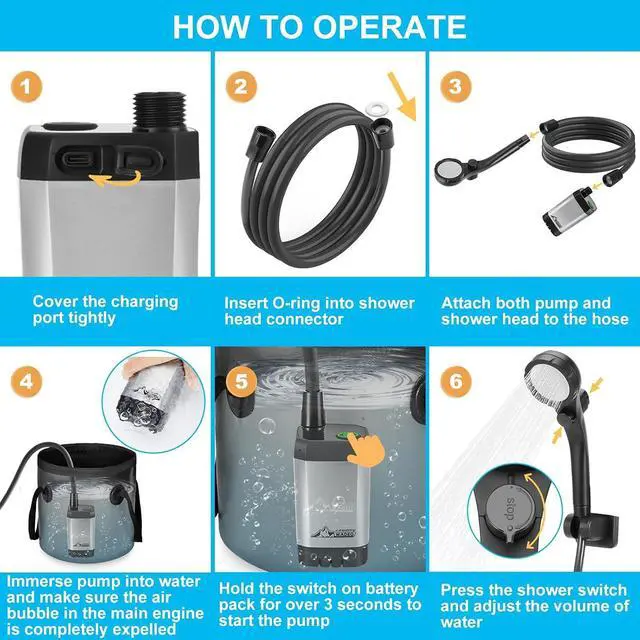 HOW TO OPERATE

1

Cover the charging port tightly

2

Insert O-ring into shower head connector

3

Attach both pump and shower head to the hose

4

Immerse pump into water and make sure the air bubble in the main engine is completely expelled

5

Hold the switch on battery pack for over 3 seconds to start the pump

6

stop

Press the shower switch and adjust the volume of water