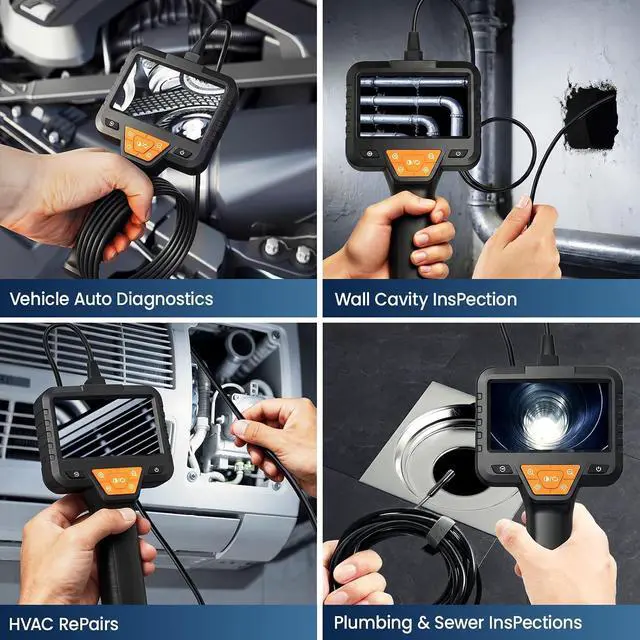 Vehicle Auto Diagnostics

Wall Cavity InsPection

HVAC RePairs

Plumbing & Sewer InsPections