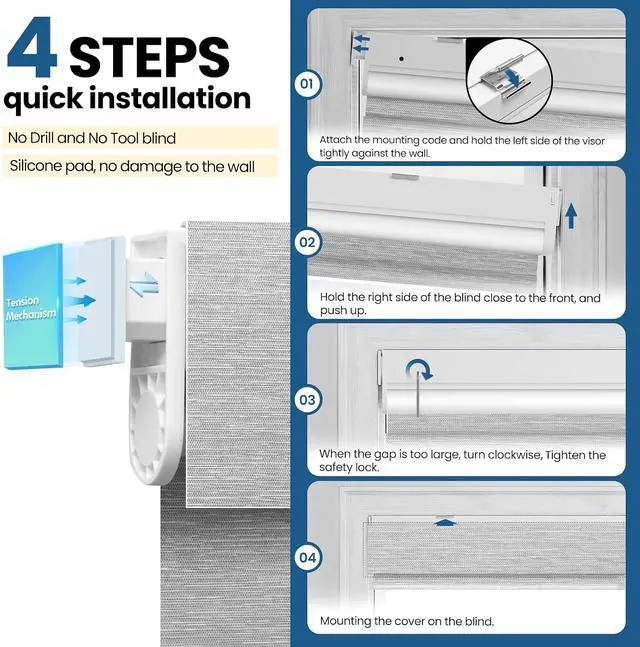 4 STEPS
quick installation

No Drill and No Tool blind

Silicone pad, no damage to the wall

Tension Mechanism

01

Attach the mounting code and hold the left side of the visor tightly against the wall.

02

Hold the right side of the blind close to the front, and push up.

03

When the gap is too large, turn clockwise, Tighten the safety lock.

04

Mounting the cover on the blind.