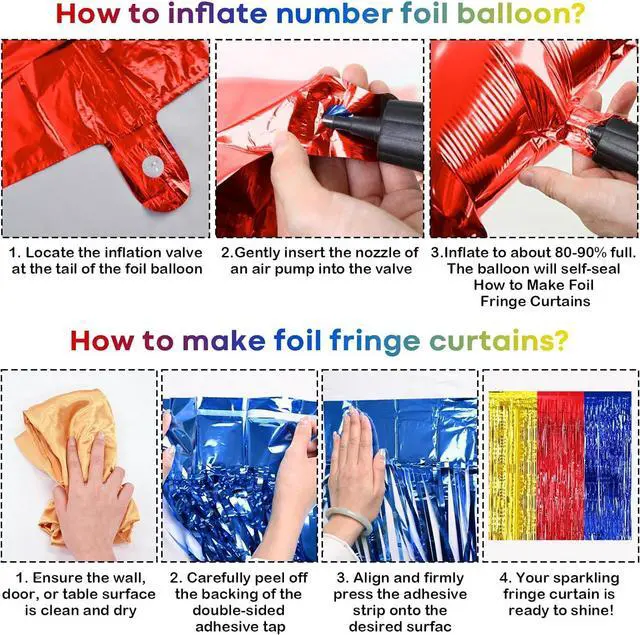 How to inflate number foil balloon?

1. Locate the inflation valve at the tail of the foil balloon

2.Gently insert the nozzle of an air pump into the valve

3.Inflate to about 80-90% full. The balloon will self-seal How to Make Foil Fringe Curtains

How to make foil fringe curtains?

1. Ensure the wall, door, or table surface is clean and dry

2. Carefully peel off the backing of the double-sided adhesive tap

3. Align and firmly press the adhesive strip onto the desired surfac

4. Your sparkling fringe curtain is ready to shine!