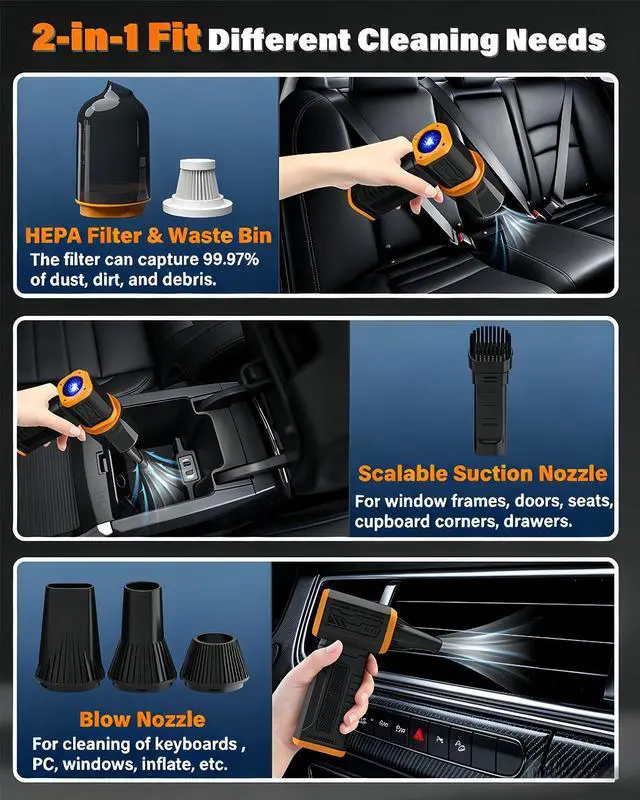 2-in-1 Fit Different Cleaning Needs

HEPA Filter & Waste Bin
The filter can capture 99.97% of dust, dirt, and debris.

Scalable Suction Nozzle
For window frames, doors, seats, cupboard corners, drawers.

Blow Nozzle
For cleaning of keyboards , PC, windows, inflate, etc.