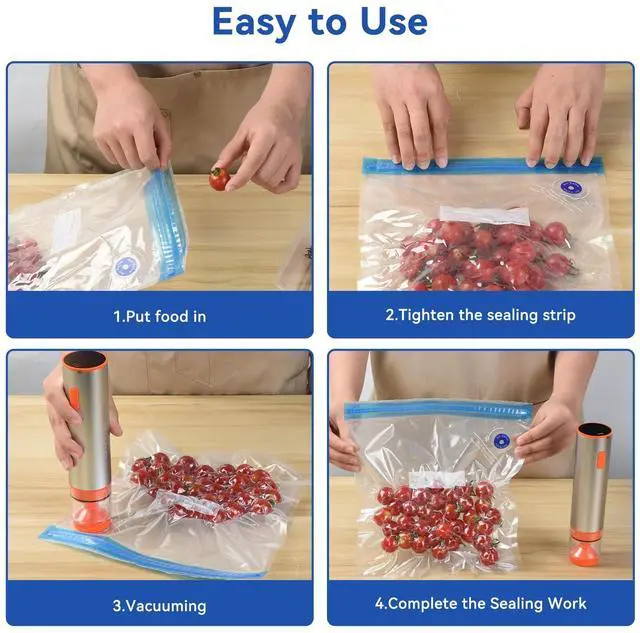 Easy to Use

1.Put food in

2.Tighten the sealing strip

3.Vacuuming

4.Complete the Sealing Work