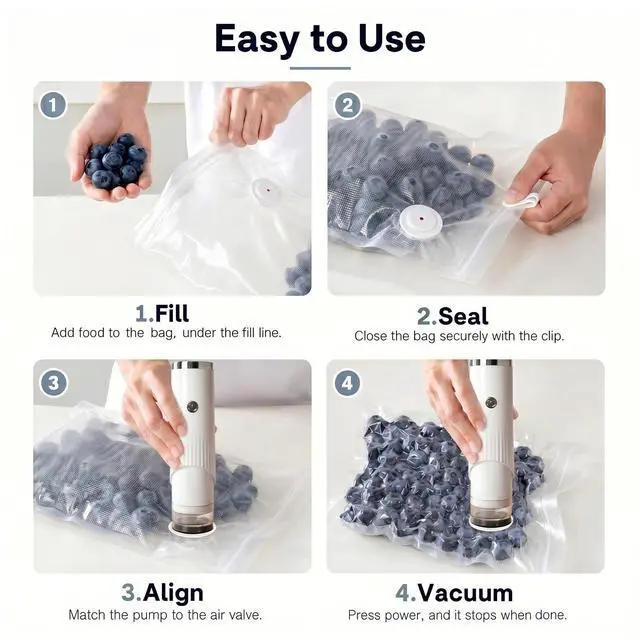 Easy to Use

1

2

1.Fill
Add food to the bag, under the fill line.

2.Seal
Close the bag securely with the clip.

3

4

3.Align
Match the pump to the air valve.

4.Vacuum
Press power, and it stops when done.