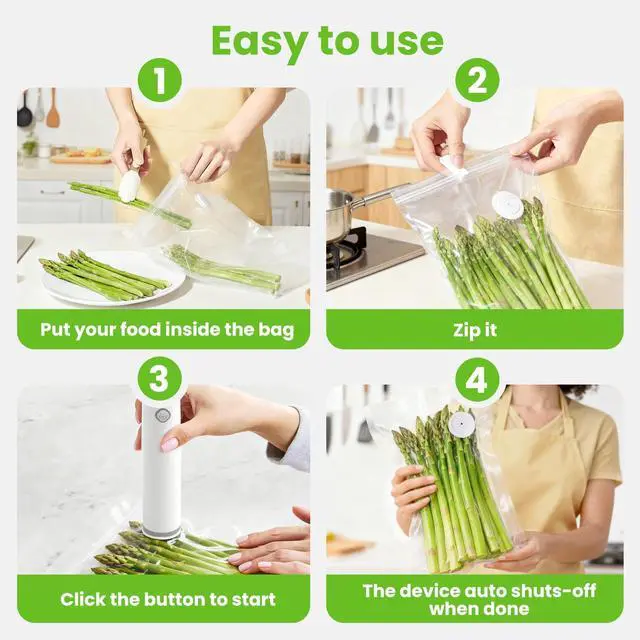 Easy to use

1

Put your food inside the bag

2

Zip it

3

Click the button to start

4

The device auto shuts-off when done