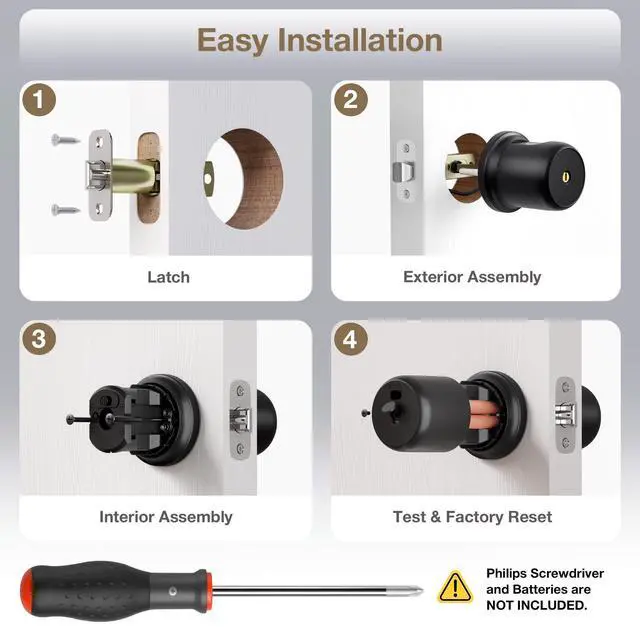 Easy Installation

1

Latch

2

Exterior Assembly

3

Interior Assembly

4

Test & Factory Reset

Philips Screwdriver and Batteries are NOT INCLUDED.