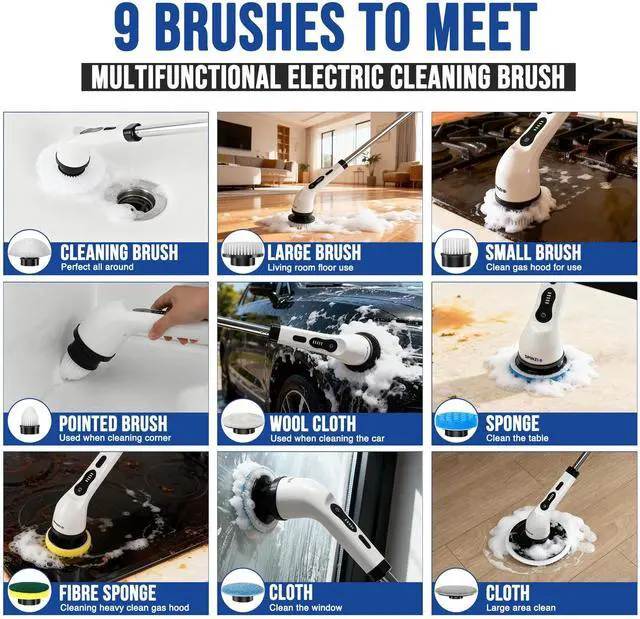 9 BRUSHES TO MEET

MULTIFUNCTIONAL ELECTRIC CLEANING BRUSH

CLEANING BRUSH
Perfect all around

LARGE BRUSH
Living room floor use

SMALL BRUSH
Clean gas hood for use

POINTED BRUSH
Used when cleaning corner

WOOL CLOTH
Used when cleaning the car

SPONGE
Clean the table

FIBRE SPONGE
Cleaning heavy clean gas hood

CLOTH
Clean the window

CLOTH
Large area clean