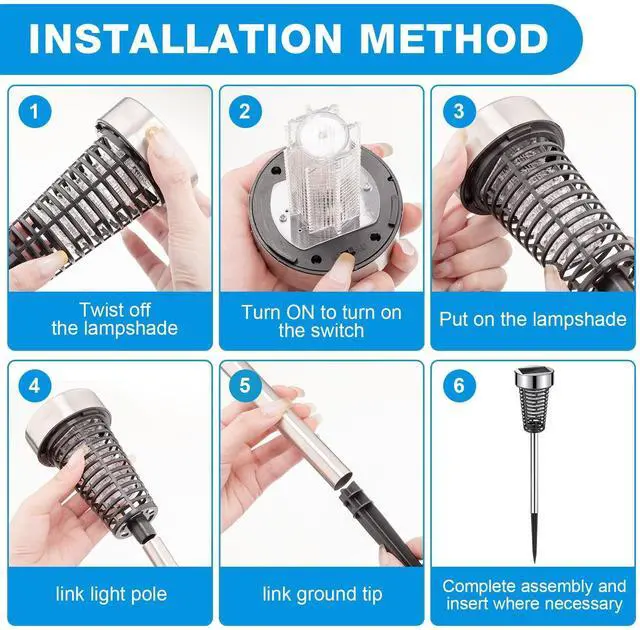 INSTALLATION METHOD

1

Twist off the lampshade

2

Turn ON to turn on the switch

3

Put on the lampshade

4

link light pole

5

link ground tip

6

Complete assembly and insert where necessary