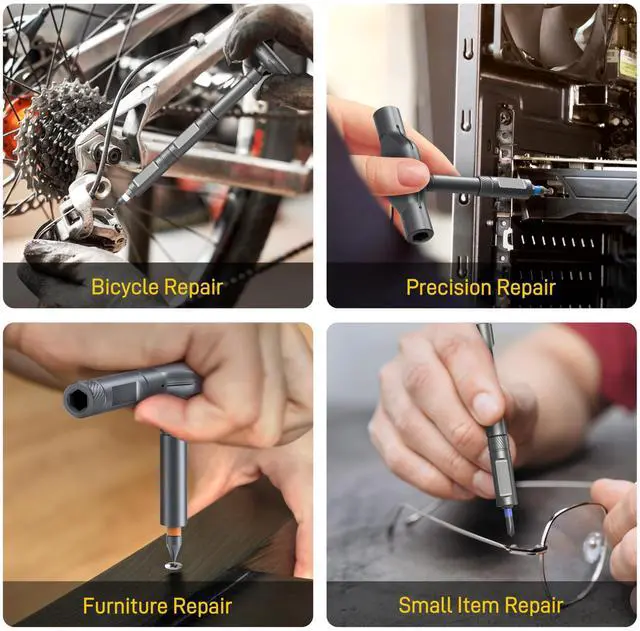 Bicycle Repair

Precision Repair

Furniture Repair

Small Item Repair