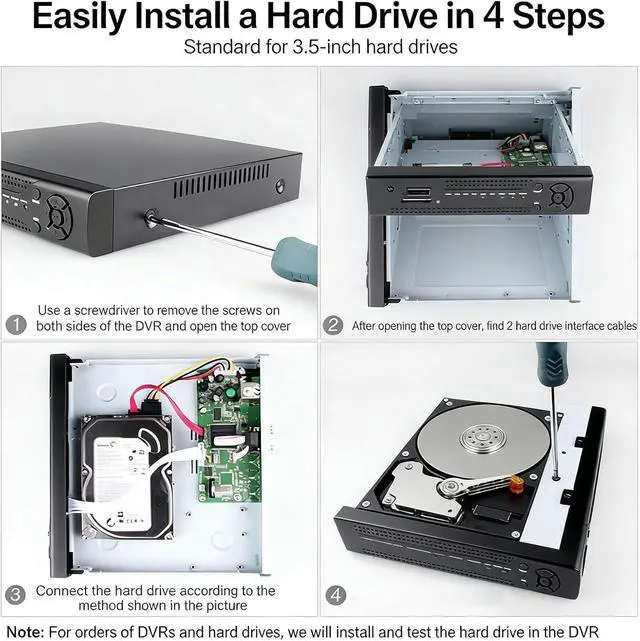 Easily Install a Hard Drive in 4 Steps

Standard for 3.5-inch hard drives

1 Use a screwdriver to remove the screws on both sides of the DVR and open the top cover

2 After opening the top cover, find 2 hard drive interface cables

3 Connect the hard drive according to the method shown in the picture

4

Note: For orders of DVRs and hard drives, we will install and test the hard drive in the DVR