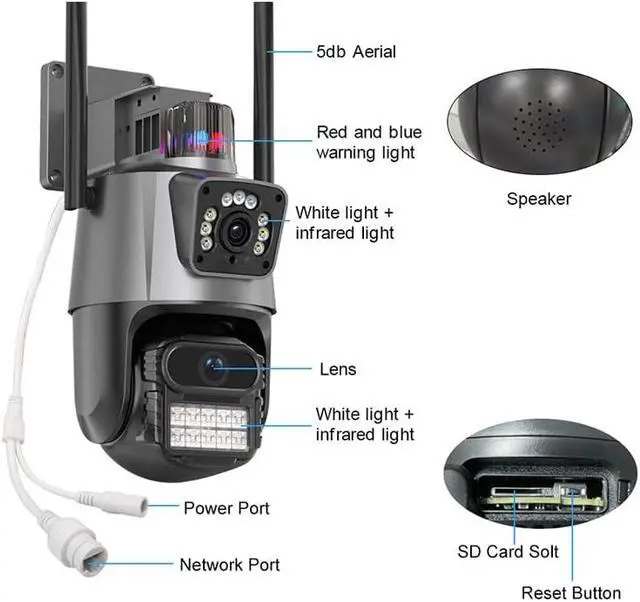 5db Aerial

Red and blue warning light

White light + infrared light

Lens

White light + infrared light

Power Port

Network Port

Speaker

SD Card Solt

Reset Button