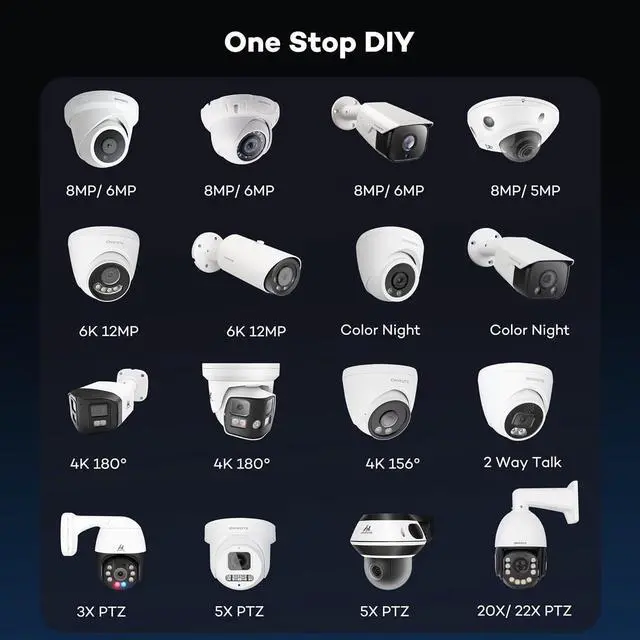 One Stop DIY

8MP/ 6MP

8MP/ 6MP

8MP/ 6MP

8MP/ 5MP

6K 12MP

6K 12MP

Color Night

Color Night

4K 180°

4K 180°

4K 156°

2 Way Talk

3X PTZ

5X PTZ

5X PTZ

20X/ 22X PTZ