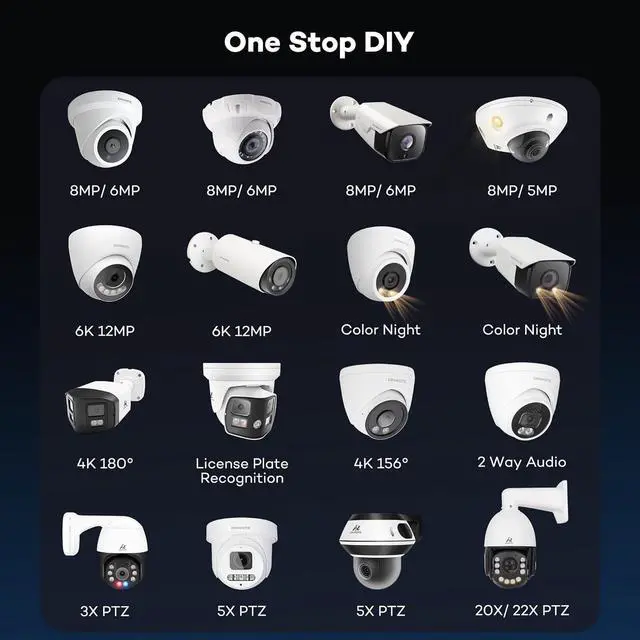 One Stop DIY

8MP/ 6MP

8MP/ 6MP

8MP/ 6MP

8MP/ 5MP

6K 12MP

6K 12MP

Color Night

Color Night

4K 180°

License Plate Recognition

4K 156°

2 Way Audio

3X PTZ

5X PTZ

5X PTZ

20X/ 22X PTZ