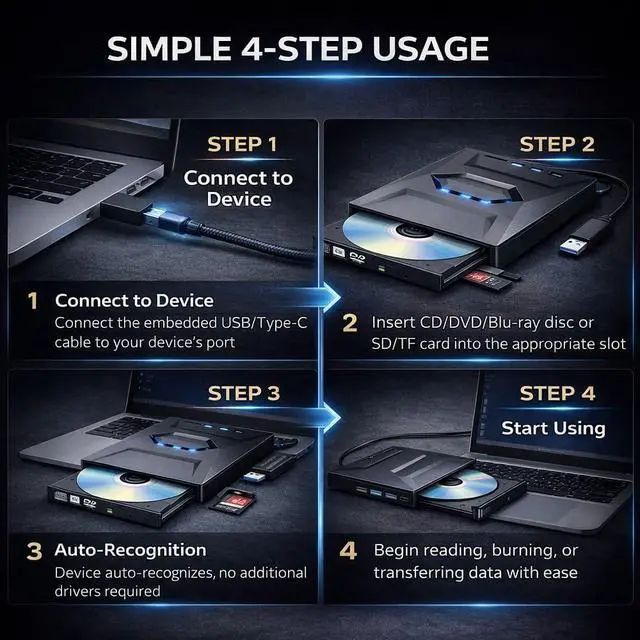 SIMPLE 4-STEP USAGE

STEP 1
Connect to Device

1 Connect to Device
Connect the embedded USB/Type-C cable to your device's port

STEP 2

2 Insert CD/DVD/Blu-ray disc or SD/TF card into the appropriate slot

STEP 3

3 Auto-Recognition
Device auto-recognizes, no additional drivers required

STEP 4
Start Using

4 Begin reading, burning, or transferring data with ease