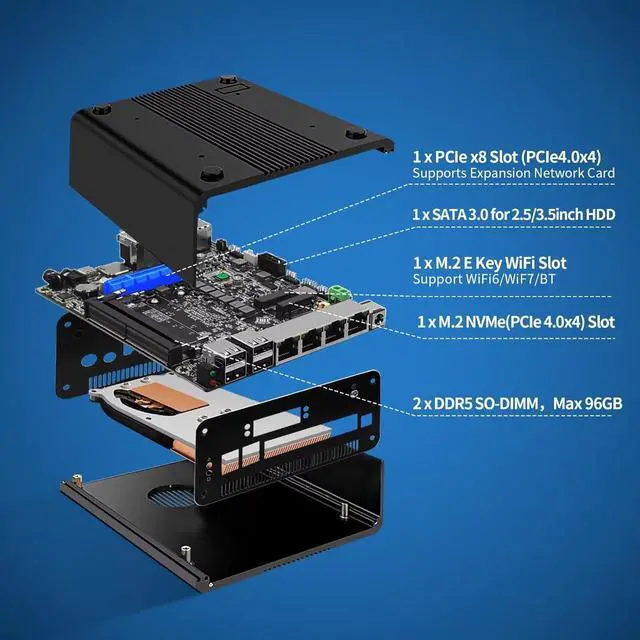 1 x PCIe x8 Slot (PCIe4.0x4)
Supports Expansion Network Card

1 x SATA 3.0 for 2.5/3.5inch HDD

1 x M.2 E Key WiFi Slot
Support WiFi6/WiF7/BT

1 x M.2 NVMe(PCIe 4.0x4) Slot

2 x DDR5 SO-DIMM，Max 96GB