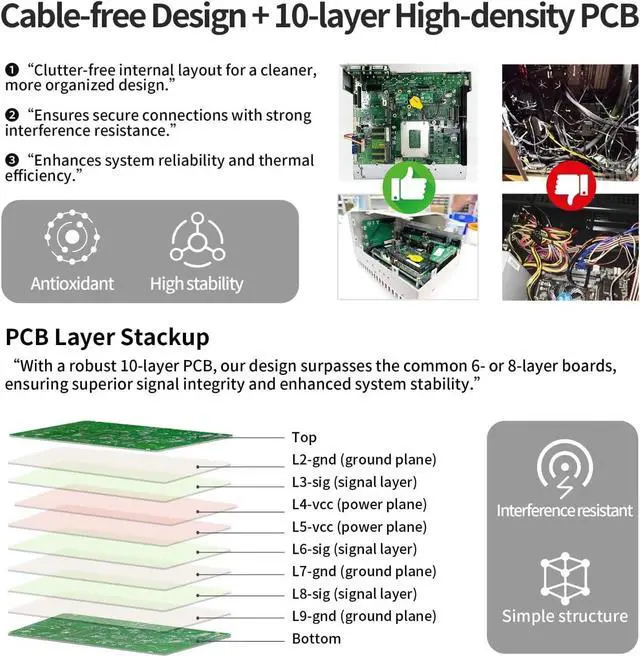 Cable-free Design + 10-layer High-density PCB

❶ "Clutter-free internal layout for a cleaner, more organized design."

❷ "Ensures secure connections with strong interference resistance."

❸ "Enhances system reliability and thermal efficiency."

Antioxidant

High stability

PCB Layer Stackup

"With a robust 10-layer PCB, our design surpasses the common 6- or 8-layer boards, ensuring superior signal integrity and enhanced system stability."

Top
L2-gnd (ground plane)
L3-sig (signal layer)
L4-vcc (power plane)
L5-vcc (power plane)
L6-sig (signal layer)
L7-gnd (ground plane)
L8-sig (signal layer)
L9-gnd (ground plane)
Bottom

Interference resistant

Simple structure