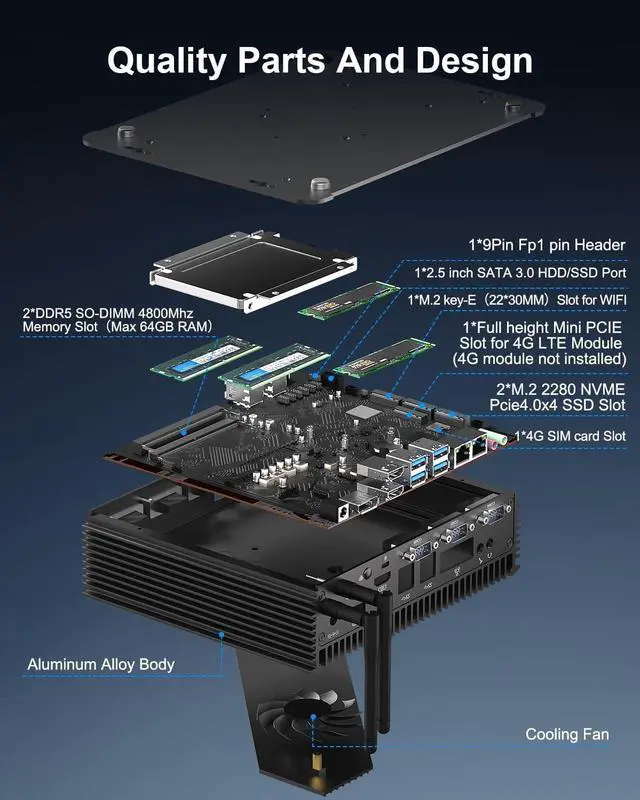 Quality Parts And Design

1*9Pin Fp1 pin Header

1*2.5 inch SATA 3.0 HDD/SSD Port

1*M.2 key-E（22*30MM）Slot for WIFI

2*DDR5 SO-DIMM 4800Mhz Memory Slot（Max 64GB RAM）

1*Full height Mini PCIE Slot for 4G LTE Module (4G module not installed)

2*M.2 2280 NVME Pcie4.0x4 SSD Slot

1*4G SIM card Slot

Aluminum Alloy Body

Cooling Fan