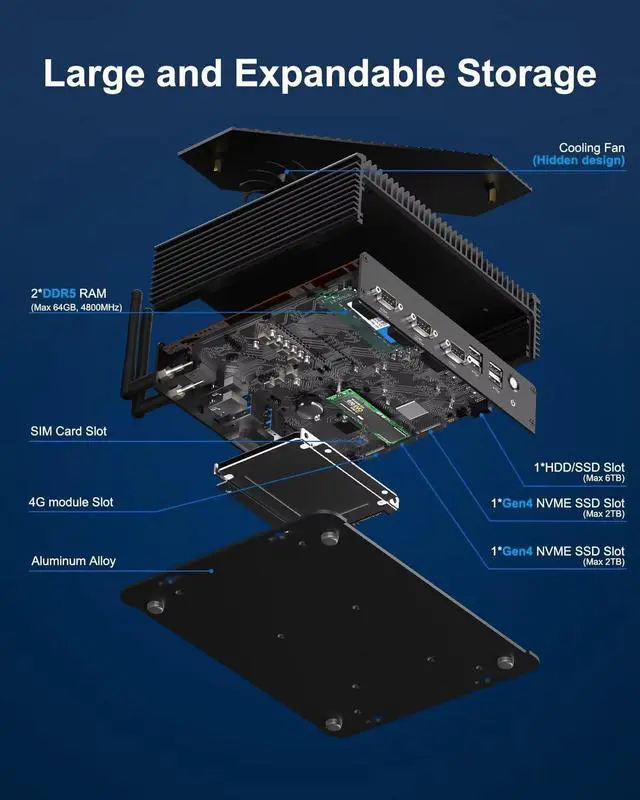 Large and Expandable Storage

Cooling Fan
(Hidden design)

2*DDR5 RAM
(Max 64GB, 4800MHz)

SIM Card Slot

4G module Slot

Aluminum Alloy

1*HDD/SSD Slot
(Max 6TB)

1*Gen4 NVME SSD Slot
(Max 2TB)

1*Gen4 NVME SSD Slot
(Max 2TB)