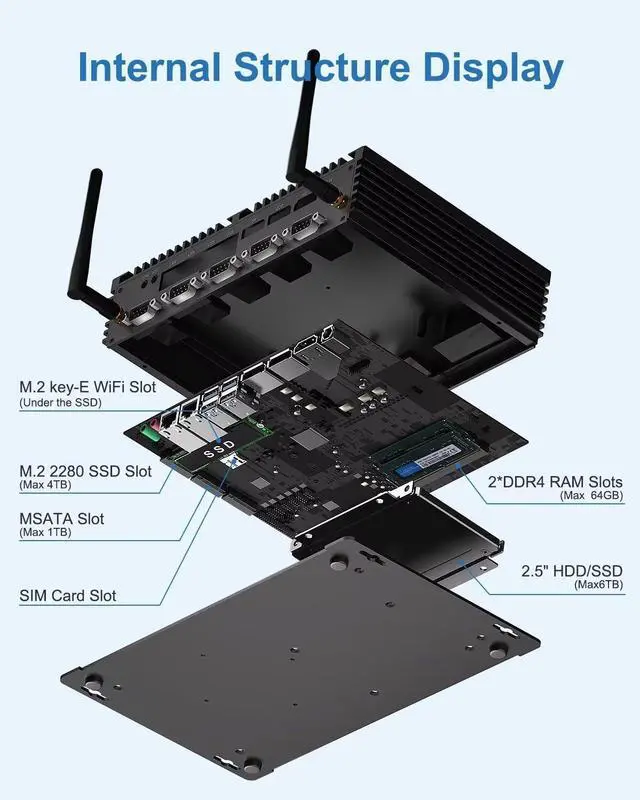 Internal Structure Display

M.2 key-E WiFi Slot
(Under the SSD)

SSD

M.2 2280 SSD Slot
(Max 4TB)

MSATA Slot
(Max 1TB)

SIM Card Slot

2*DDR4 RAM Slots
(Max 64GB)

2.5" HDD/SSD
(Max6TB)