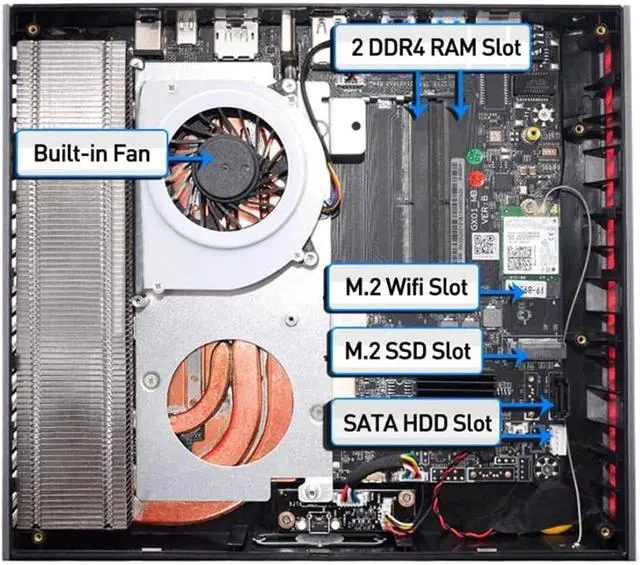 2 DDR4 RAM Slot

Built-in Fan

GX01_MB
VER-B

M.2 Wifi Slot

M.2 SSD Slot

SATA HDD Slot