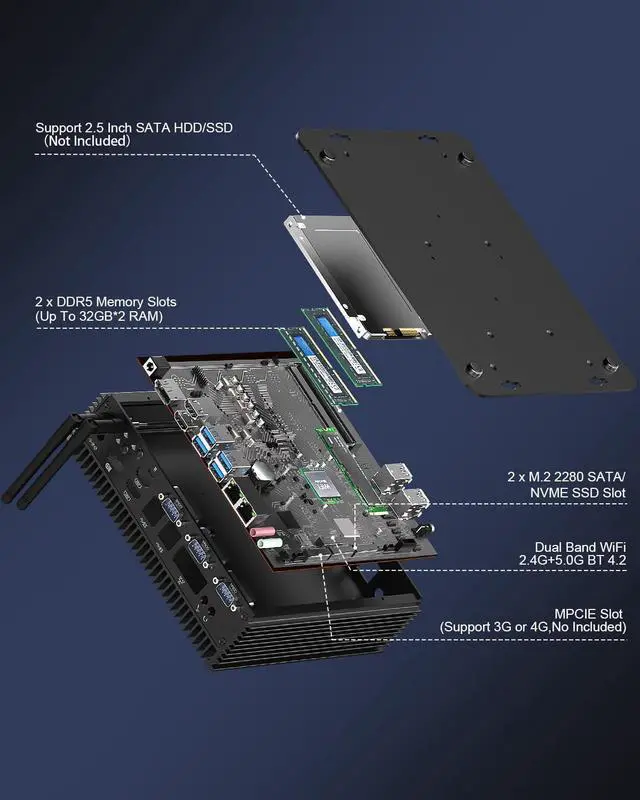 Support 2.5 Inch SATA HDD/SSD
(Not Included)

2 x DDR5 Memory Slots
(Up To 32GB*2 RAM)

2 x M.2 2280 SATA/
NVME SSD Slot

Dual Band WiFi
2.4G+5.0G BT 4.2

MPCIE Slot
(Support 3G or 4G,No Included)